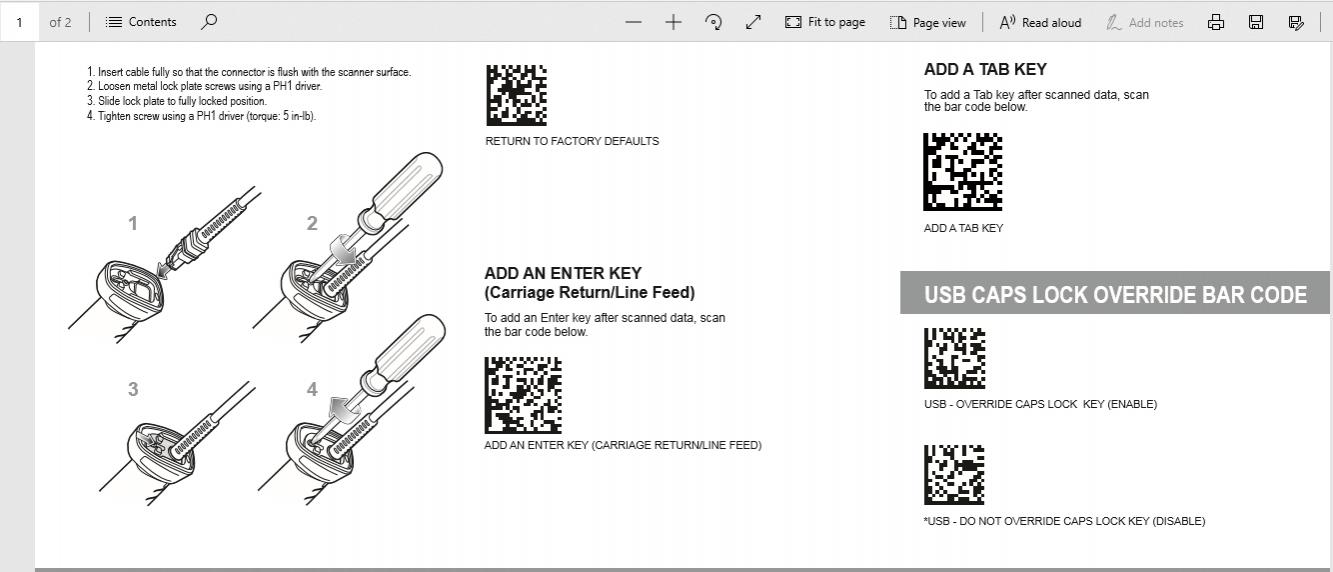 1 of 2 Contents Fit to page Page view Read aloud Add notes

1. Insert cable fully so that the connector is flush with the scanner surface.
2. Loosen metal lock plate screws using a PH1 driver.
3. Slide lock plate to fully locked position.
4. Tighten screw using a PH1 driver (torque: 5 in-lb).

1 2 3 4

RETURN TO FACTORY DEFAULTS

ADD AN ENTER KEY
(Carriage Return/Line Feed)

To add an Enter key after scanned data, scan the bar code below.

ADD AN ENTER KEY (CARRIAGE RETURN/LINE FEED)

ADD A TAB KEY

To add a Tab key after scanned data, scan the bar code below.

ADD A TAB KEY

USB CAPS LOCK OVERRIDE BAR CODE

USB - OVERRIDE CAPS LOCK KEY (ENABLE)

*USB - DO NOT OVERRIDE CAPS LOCK KEY (DISABLE)